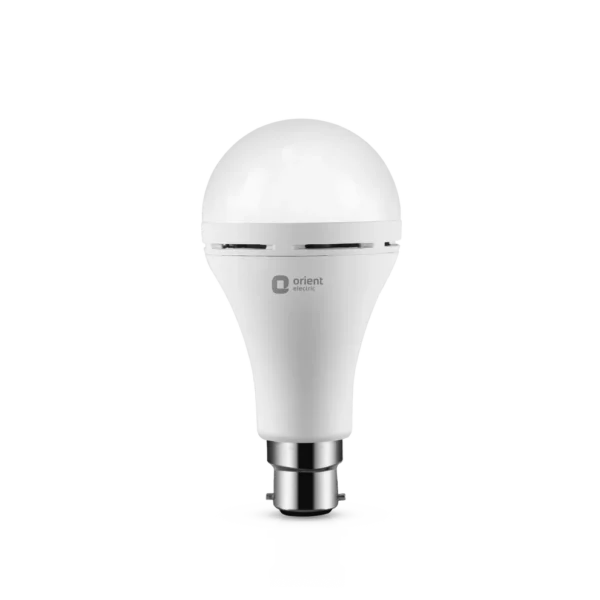 orient
electric