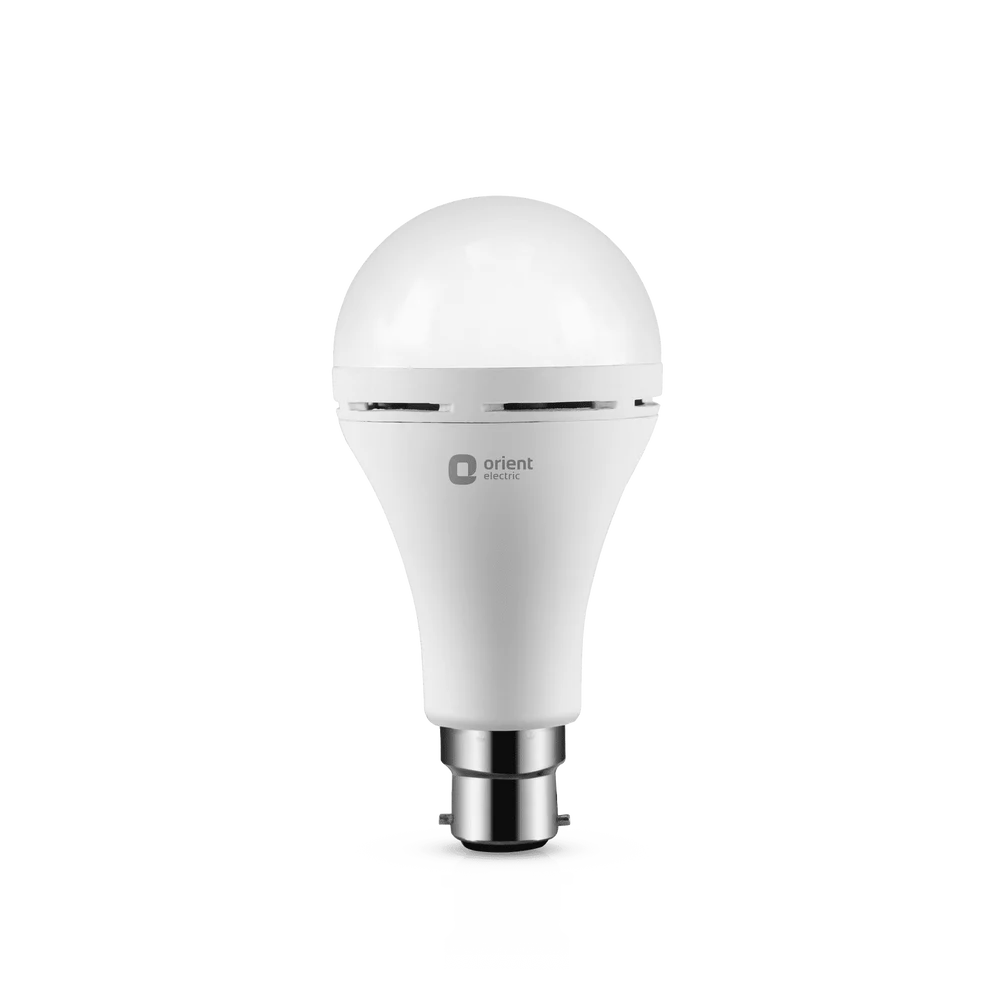 orient
electric